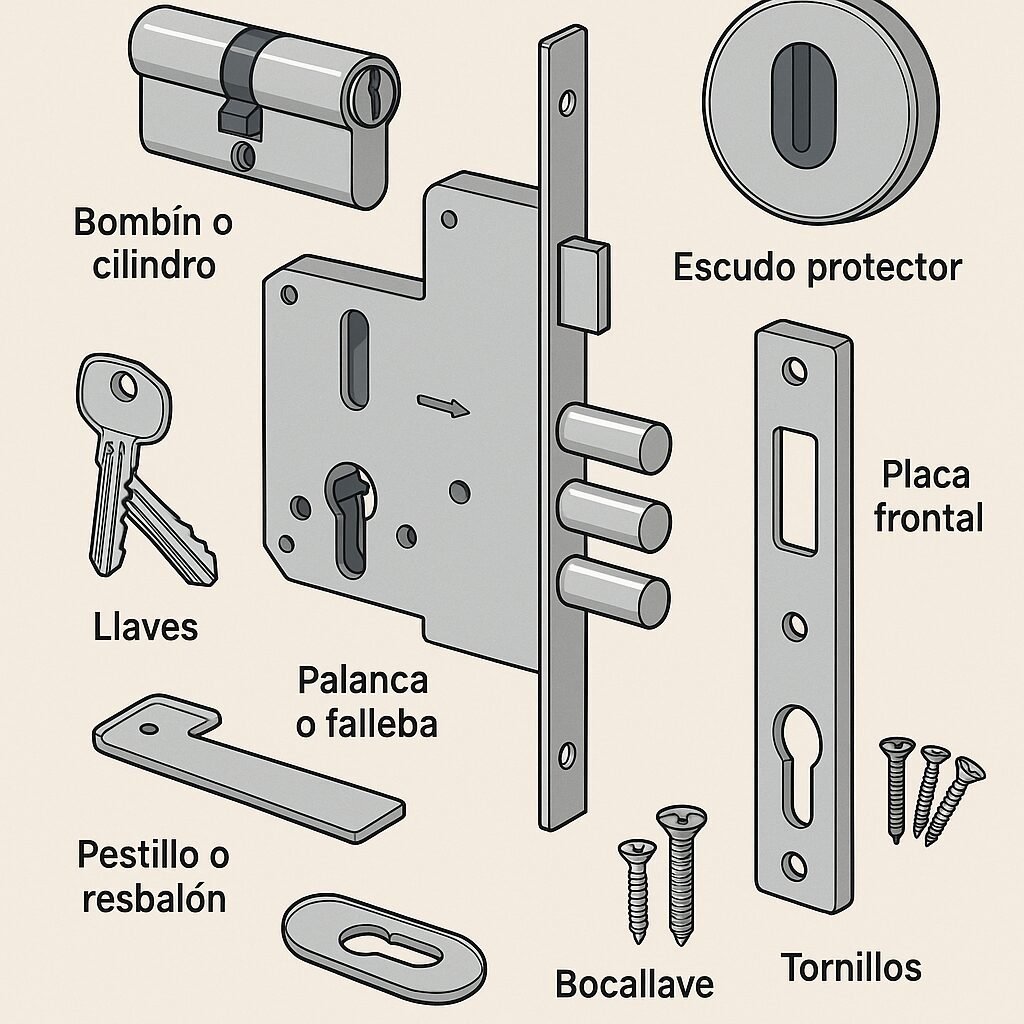 Bombín o cilindro

Escudo protector

Llaves

Placa frontal

Palanca o falleba

Pestillo o resbalón

Bocallave

Tornillos